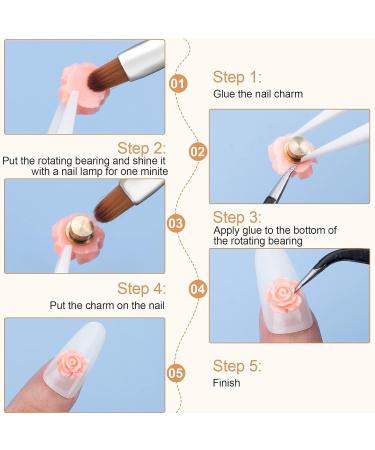 01

Step 1:

Glue the nail charm

Step 2:

Put the rotating bearing and shine it with a nail lamp for one minite

02

03

Step 3:

Apply glue to the bottom of the rotating bearing

Step 4:

Put the charm on the nail

04

05

Step 5:

Finish