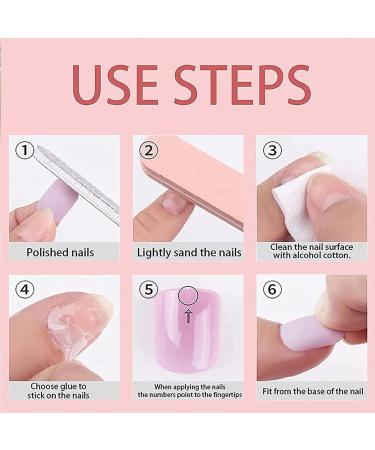 USE STEPS

1
Polished nails

2
Lightly sand the nails

3
Clean the nail surface with alcohol cotton.

4
Choose glue to stick on the nails

5
When applying the nails the numbers point to the fingertips

6
Fit from the base of the nail