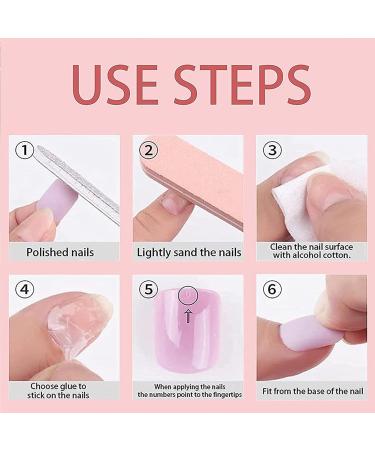 USE STEPS

1
Polished nails

2
Lightly sand the nails

3
Clean the nail surface with alcohol cotton.

4
Choose glue to stick on the nails

5
When applying the nails the numbers point to the fingertips

6
Fit from the base of the nail