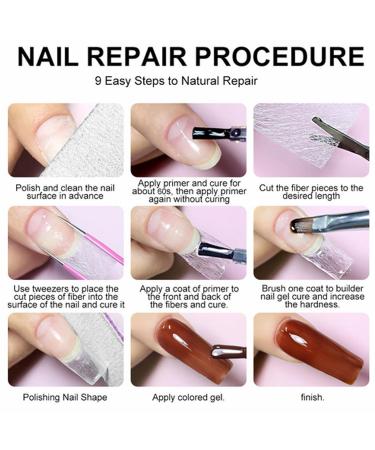 NAIL REPAIR PROCEDURE
9 Easy Steps to Natural Repair

Polish and clean the nail surface in advance

Apply primer and cure for about 60s, then apply primer again without curing

Cut the fiber pieces to the desired length

Use tweezers to place the cut pieces of fiber into the surface of the nail and cure it

Apply a coat of primer to the front and back of the fibers and cure.

Brush one coat to builder nail gel cure and increase the hardness.

Polishing Nail Shape

Apply colored gel.

finish.