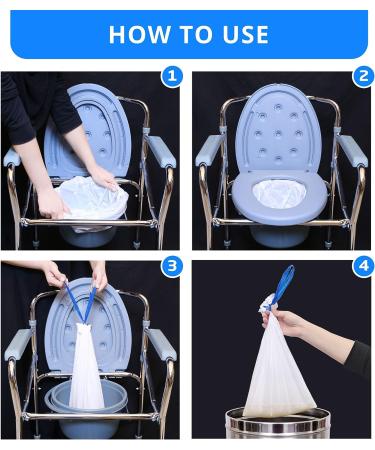 HOW TO USE

1

2

3

4