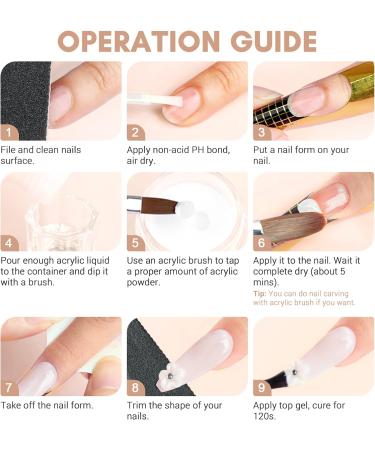 OPERATION GUIDE

1
File and clean nails surface.

2
Apply non-acid PH bond, air dry.

3
Put a nail form on your nail.

4
Pour enough acrylic liquid to the container and dip it with a brush.

5
Use an acrylic brush to tap a proper amount of acrylic powder.

6
Apply it to the nail. Wait it complete dry (about 5 mins).
Tip: You can do nail carving with acrylic brush if you want.

7
Take off the nail form.

8
Trim the shape of your nails.

9
Apply top gel, cure for 120s.