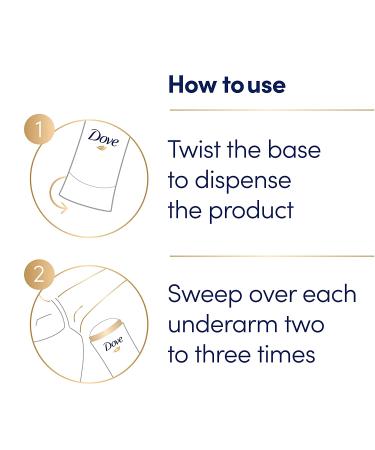 How to use

1

Dove

Twist the base to dispense the product

2

Dove

Sweep over each underarm two to three times