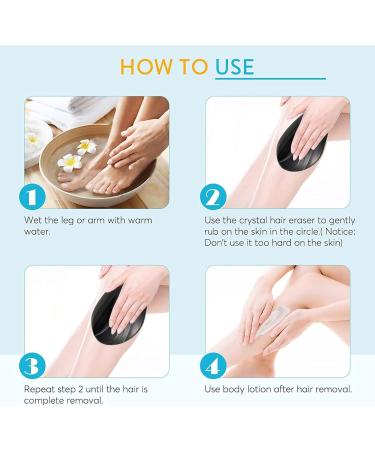 HOW TO USE

1

Wet the leg or arm with warm water.

2

Use the crystal hair eraser to gently rub on the skin in the circle.( Notice: Don't use it too hard on the skin)

3

Repeat step 2 until the hair is complete removal.

4

Use body lotion after hair removal.