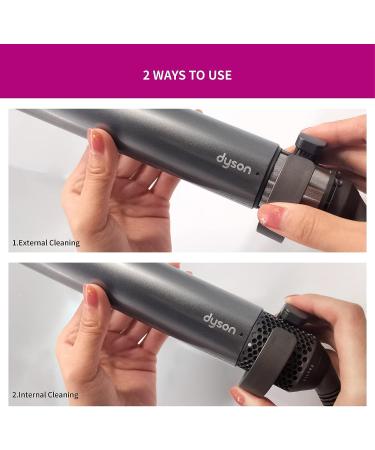 2 WAYS TO USE

dyson

1.External Cleaning

dyson

2.Internal Cleaning