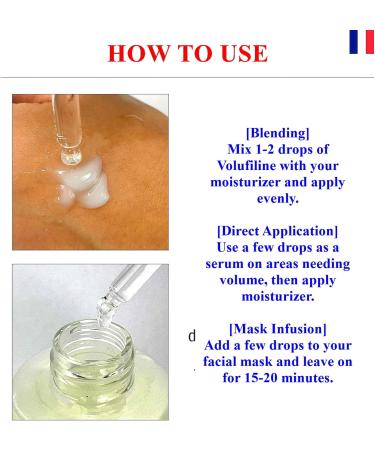 HOW TO USE

[Blending]
Mix 1-2 drops of Volufiline with your moisturizer and apply evenly.

[Direct Application]
Use a few drops as a serum on areas needing volume, then apply moisturizer.

d

[Mask Infusion]
Add a few drops to your facial mask and leave on for 15-20 minutes.