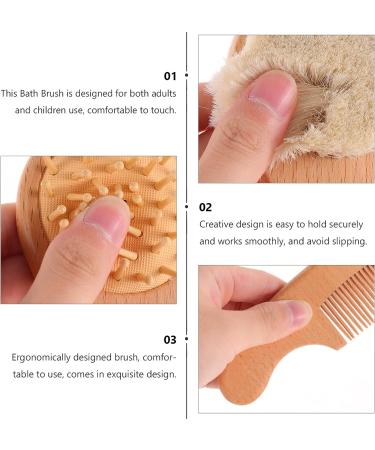 01
This Bath Brush is designed for both adults and children use, comfortable to touch.

02
Creative design is easy to hold securely and works smoothly, and avoid slipping.

03
Ergonomically designed brush, comfortable to use, comes in exquisite design.