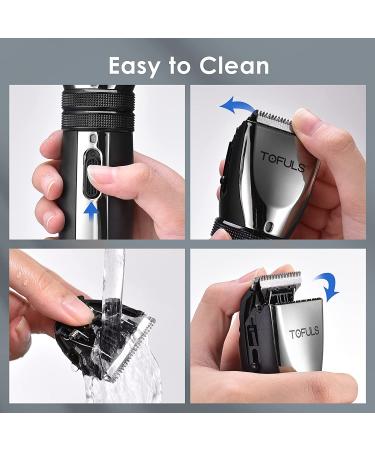 Easy to Clean

TOFULS

TOFULS