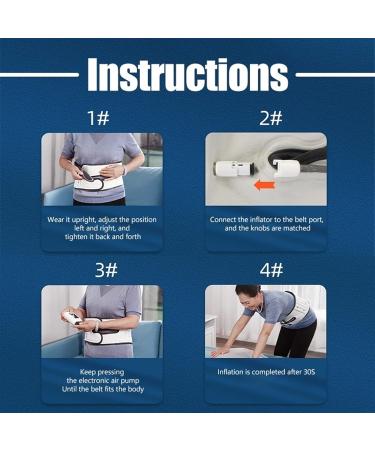 Instructions

1#

Wear it upright, adjust the position left and right, and tighten it back and forth

2#

Connect the inflator to the belt port, and the knobs are matched

3#

Keep pressing the electronic air pump Until the belt fits the body

4#

Inflation is completed after 30S