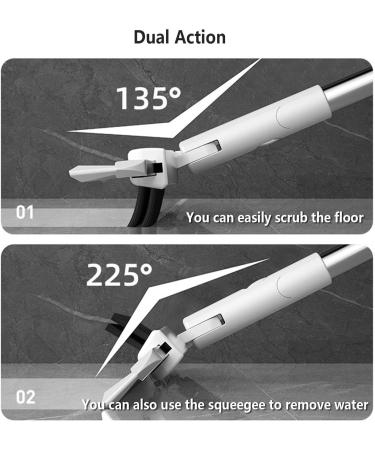 Dual Action

135°

01

You can easily scrub the floor

225°

02

You can also use the squeegee to remove water