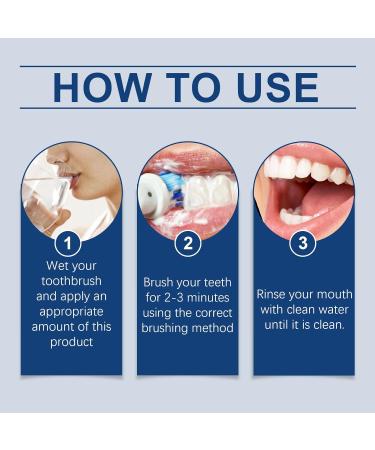 HOW TO USE

1
Wet your toothbrush and apply an appropriate amount of this product

2
Brush your teeth for 2-3 minutes using the correct brushing method

3
Rinse your mouth with clean water until it is clean.