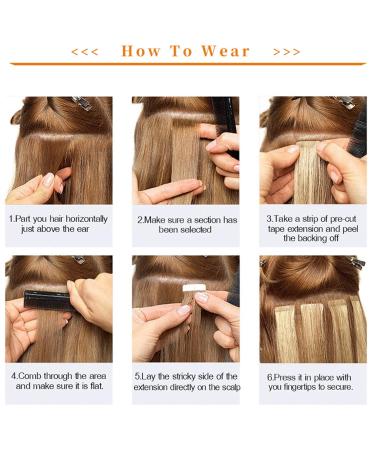 <<< How To Wear >>>

1.Part you hair horizontally just above the ear

2.Make sure a section has been selected

3.Take a strip of pre-cut tape extension and peel the backing off

4.Comb through the area and make sure it is flat.

5.Lay the stricky side of the extension directly on the scalp

6.Press it in place with you fingertips to secure.