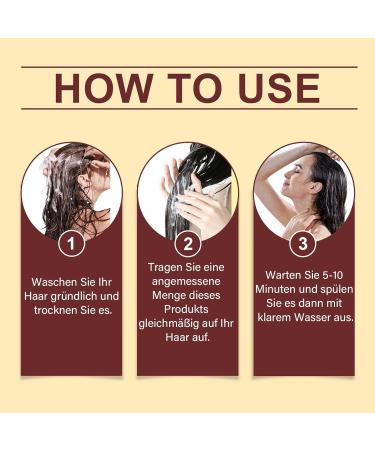 HOW TO USE

1

Waschen Sie Ihr Haar gründlich und trocknen Sie es.

2

Tragen Sie eine angemessene Menge dieses Produkts gleichmäßig auf Ihr Haar auf.

3

Warten Sie 5-10 Minuten und spülen Sie es dann mit klarem Wasser aus.