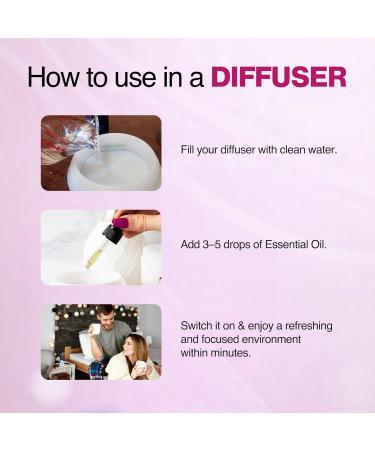 How to use in a DIFFUSER

Fill your diffuser with clean water.

Add 3–5 drops of Essential Oil.

Switch it on & enjoy a refreshing and focused environment within minutes.