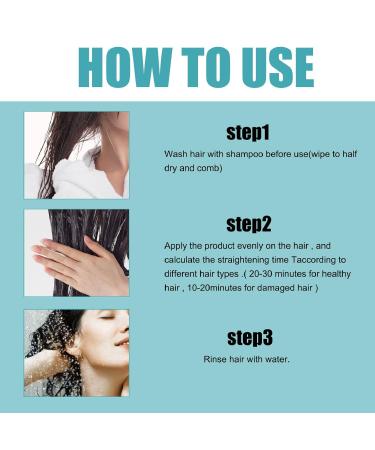 HOW TO USE

step1

Wash hair with shampoo before use(wipe to half dry and comb)

step2

Apply the product evenly on the hair , and calculate the straightening time Taccording to different hair types .( 20-30 minutes for healthy hair , 10-20minutes for damaged hair )

step3

Rinse hair with water.