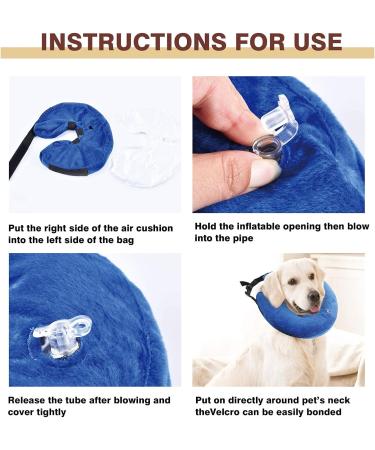 INSTRUCTIONS FOR USE

Put the right side of the air cushion into the left side of the bag

Hold the inflatable opening then blow into the pipe

Release the tube after blowing and cover tightly

Put on directly around pet's neck theVelcro can be easily bonded