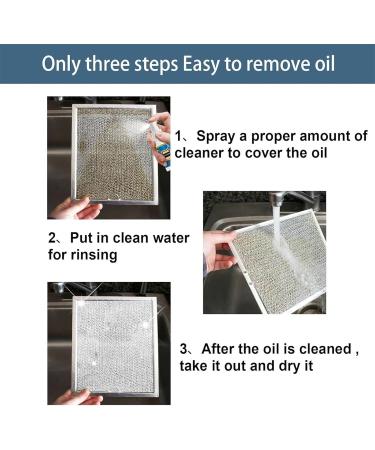 Only three steps Easy to remove oil

1、Spray a proper amount of cleaner to cover the oil

2、Put in clean water for rinsing

3、After the oil is cleaned , take it out and dry it