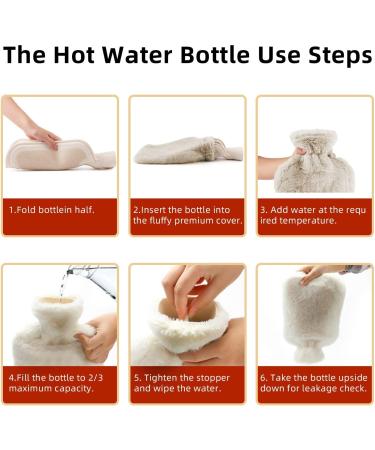 The Hot Water Bottle Use Steps

1.Fold bottlein half.

2.Insert the bottle into the fluffy premium cover.

3. Add water at the requ ired temperature.

4.Fill the bottle to 2/3 maximum capacity.

5. Tighten the stopper and wipe the water.

6. Take the bottle upside down for leakage check.