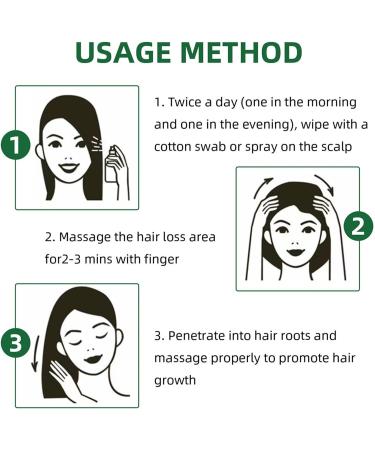 USAGE METHOD

1

1. Twice a day (one in the morning and one in the evening), wipe with a cotton swab or spray on the scalp

2

2. Massage the hair loss area for2-3 mins with finger

3

3. Penetrate into hair roots and massage properly to promote hair growth