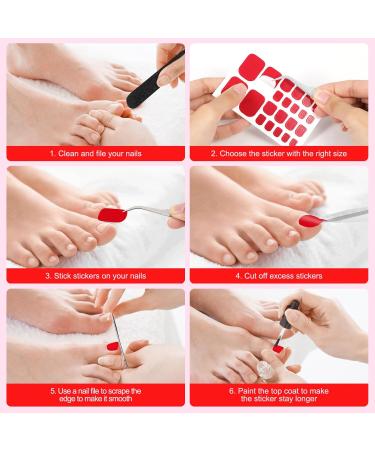 1. Clean and file your nails

2. Choose the sticker with the right size

3. Stick stickers on your nails

4. Cut off excess stickers

5. Use a nail file to scrape the edge to make it smooth

6. Paint the top coat to make the sticker stay longer