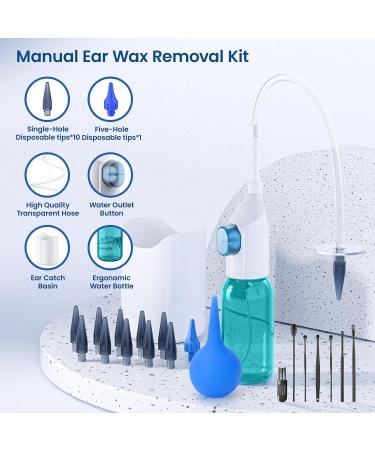 Manual Ear Wax Removal Kit

Single-Hole Disposable tips*10

Five-Hole Disposable tips*1

High Quality Transparent Hose

Water Outlet Button

Ear Catch Basin

Ergonomic Water Bottle