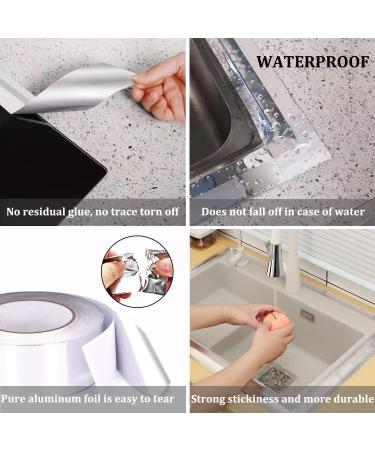 No residual glue, no trace torn off

WATERPROOF

Does not fall off in case of water

Pure aluminum foil is easy to tear

Strong stickiness and more durable