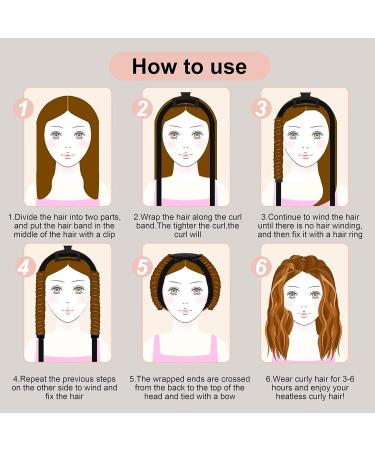 How to use

1

2

3

1.Divide the hair into two parts, and put the hair band in the middle of the hair with a clip

2.Wrap the hair along the curl band.The tighter the curl,the curl will

3.Continue to wind the hair until there is no hair winding, and then fix it with a hair ring

4

5

6

4.Repeat the previous steps on the other side to wind and fix the hair

5.The wrapped ends are crossed from the back to the top of the head and tied with a bow

6.Wear curly hair for 3-6 hours and enjoy your heatless curly hair!