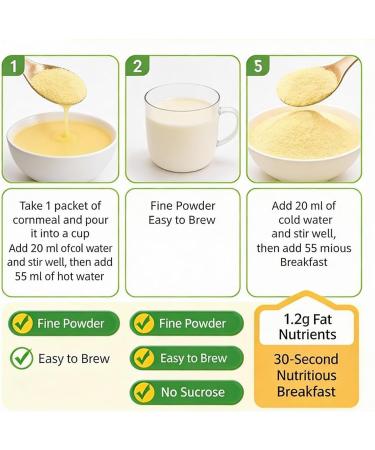 1

2

5

Take 1 packet of cornmeal and pour it into a cup Add 20 ml ofcol water and stir well, then add 55 ml of hot water

Fine Powder Easy to Brew

Add 20 ml of cold water and stir well, then add 55 mious Breakfast

Fine Powder

Easy to Brew

Fine Powder

Easy to Brew

No Sucrose

1.2g Fat Nutrients

30-Second Nutritious Breakfast