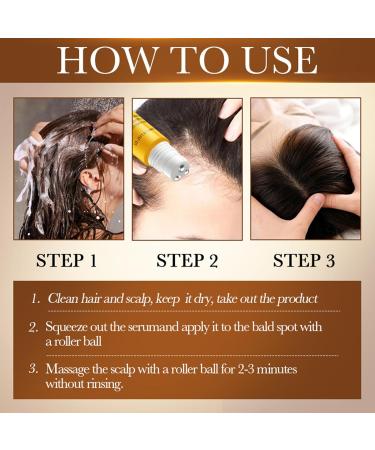 HOW TO USE

STEP 1

STEP 2

STEP 3

1. Clean hair and scalp, keep it dry, take out the product

2. Squeeze out the serumand apply it to the bald spot with a roller ball

3. Massage the scalp with a roller ball for 2-3 minutes without rinsing.