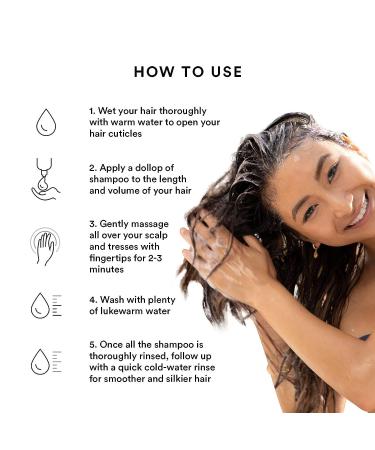 HOW TO USE

1. Wet your hair thoroughly with warm water to open your hair cuticles

2. Apply a dollop of shampoo to the length and volume of your hair

3. Gently massage all over your scalp and tresses with fingertips for 2-3 minutes

4. Wash with plenty of lukewarm water

5. Once all the shampoo is thoroughly rinsed, follow up with a quick cold-water rinse for smoother and silkier hair