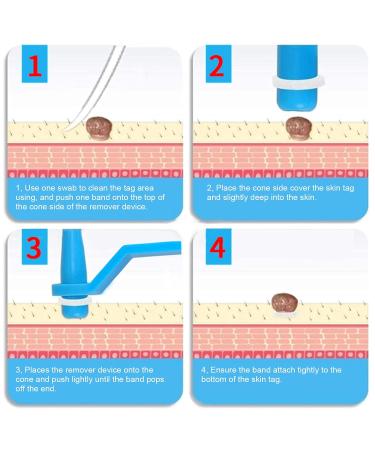 1

1, Use one swab to clean the tag area using, and push one band onto the top of the cone side of the remover device.

2

2, Place the cone side cover the skin tag and slightly deep into the skin.

3

3, Places the remover device onto the cone and push lightly until the band pops off the end.

4

4, Ensure the band attach tightly to the bottom of the skin tag.