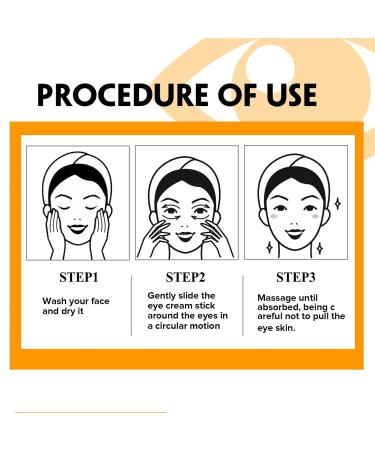 PROCEDURE OF USE

STEP1

Wash your face and dry it

STEP2

Gently slide the eye cream stick around the eyes in a circular motion

STEP3

Massage until absorbed, being c areful not to pull the eye skin.