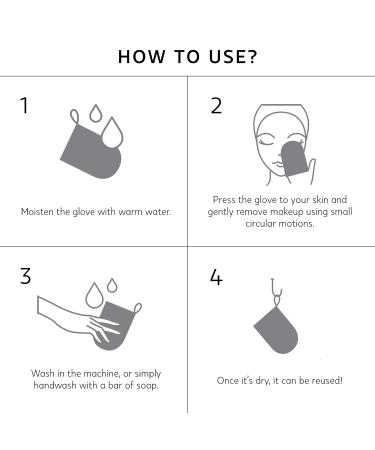 HOW TO USE?

1

Moisten the glove with warm water.

2

Press the glove to your skin and gently remove makeup using small circular motions.

3

Wash in the machine, or simply handwash with a bar of soap.

4

Once it's dry, it can be reused!