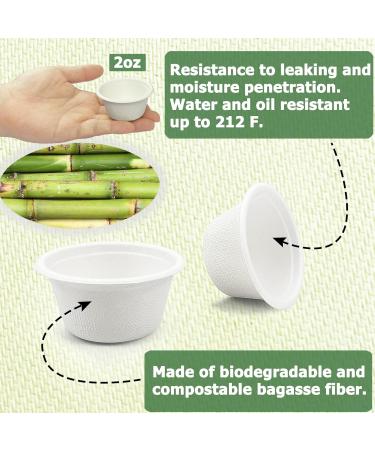 2oz

Resistance to leaking and moisture penetration. Water and oil resistant up to 212 F.

Made of biodegradable and compostable bagasse fiber.