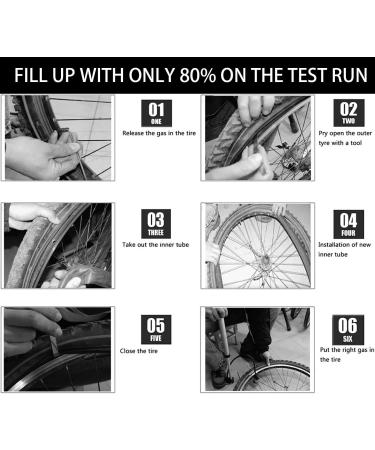 FILL UP WITH ONLY 80% ON THE TEST RUN

01
ONE
Release the gas in the tire

02
TWO
Pry open the outer tyre with a tool

03
THREE
Take out the inner tube

04
FOUR
Installation of new inner tube

05
FIVE
Close the tire

06
SIX
Put the right gas in the tire