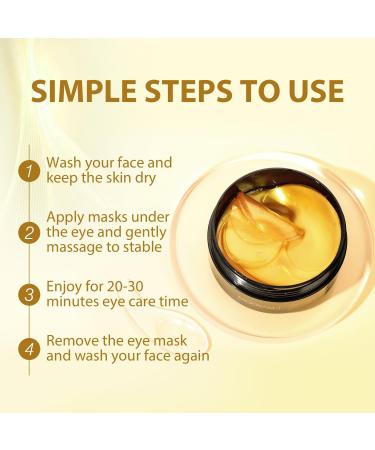 SIMPLE STEPS TO USE

1 Wash your face and keep the skin dry

2 Apply masks under the eye and gently massage to stable

3 Enjoy for 20-30 minutes eye care time

4 Remove the eye mask and wash your face again