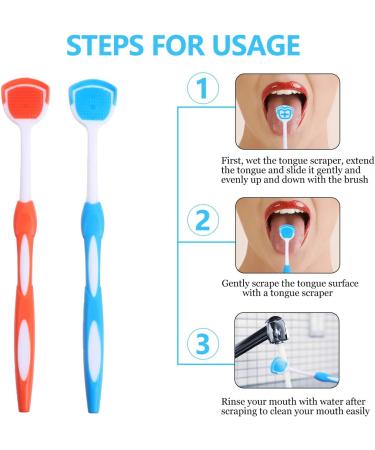 STEPS FOR USAGE

1

First, wet the tongue scraper, extend the tongue and slide it gently and evenly up and down with the brush

2

Gently scrape the tongue surface with a tongue scraper

3

Rinse your mouth with water after scraping to clean your mouth easily