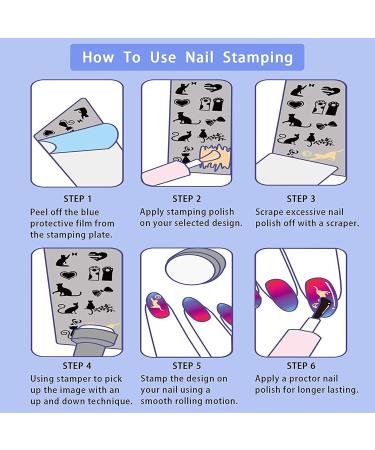 How To Use Nail Stamping

STEP 1
Peel off the blue protective film from the stamping plate.

STEP 2
Apply stamping polish on your selected design.

STEP 3
Scrape excessive nail polish off with a scraper.

STEP 4
Using stamper to pick up the image with an up and down technique.

STEP 5
Stamp the design on your nail using a smooth rolling motion.

STEP 6
Apply a proctor nail polish for longer lasting.