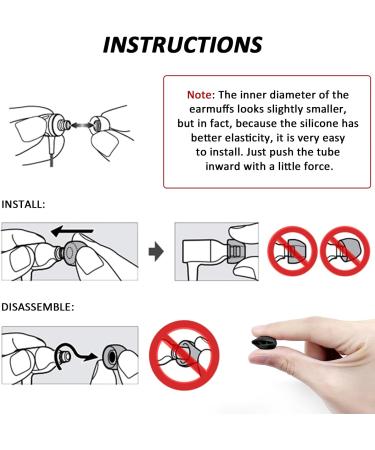 INSTRUCTIONS

Note: The inner diameter of the earmuffs looks slightly smaller, but in fact, because the silicone has better elasticity, it is very easy to install. Just push the tube inward with a little force.

INSTALL:

DISASSEMBLE: