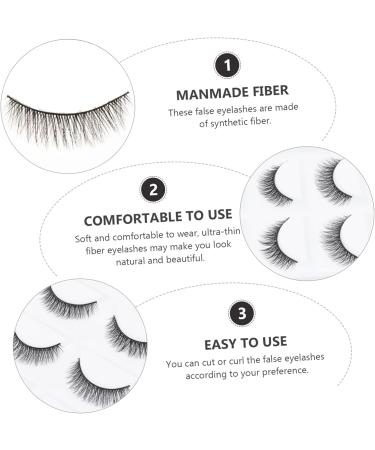 1

MANMADE FIBER

These false eyelashes are made of synthetic fiber.

2

COMFORTABLE TO USE

Soft and comfortable to wear, ultra-thin fiber eyelashes may make you look natural and beautiful.

3

EASY TO USE

You can cut or curl the false eyelashes according to your preference.