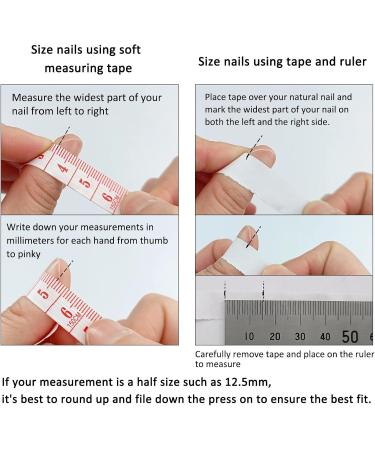 Size nails using soft measuring tape

Measure the widest part of your nail from left to right

4
5
6

Write down your measurements in millimeters for each hand from thumb to pinky

5
6

Size nails using tape and ruler

Place tape over your natural nail and mark the widest part of your nail on both the left and the right side.

10 20 30 40 50

Carefully remove tape and place on the ruler to measure

If your measurement is a half size such as 12.5mm,
it's best to round up and file down the press on to ensure the best fit.