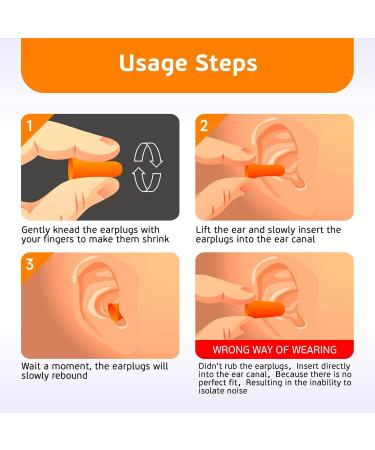 Usage Steps

1

Gently knead the earplugs with your fingers to make them shrink

2

Lift the ear and slowly insert the earplugs into the ear canal

3

Wait a moment, the earplugs will slowly rebound

WRONG WAY OF WEARING

Didn't rub the earplugs, Insert directly into the ear canal, Because there is no perfect fit, Resulting in the inability to isolate noise