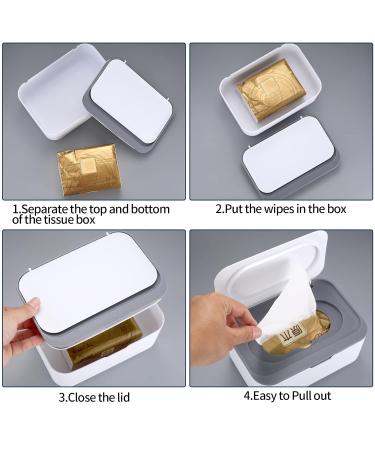 1.Separate the top and bottom of the tissue box

2.Put the wipes in the box

3.Close the lid

4.Easy to Pull out