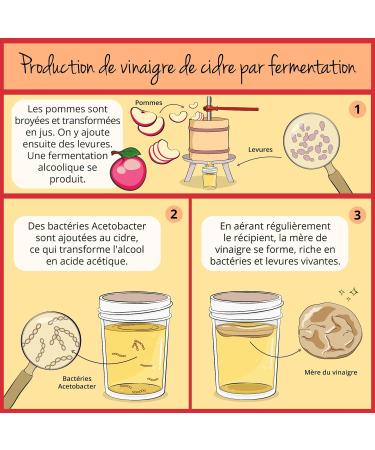 Production de vinaigre de cidre par fermentation

Les pommes sont broyées et transformées en jus. On y ajoute ensuite des levures. Une fermentation alcoolique se produit.

Pommes

Levures

1

2

Des bactéries Acetobacter sont ajoutées au cidre, ce qui transforme l'alcool en acide acétique.

Bactéries Acetobacter

3

En aérant régulièrement le récipient, la mère de vinaigre se forme, riche en bactéries et levures vivantes.

Mère du vinaigre