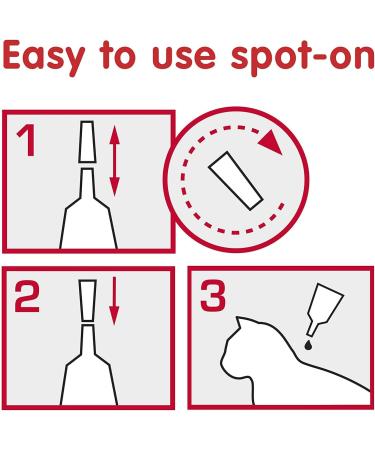 Easy to use spot-on

1

2

3