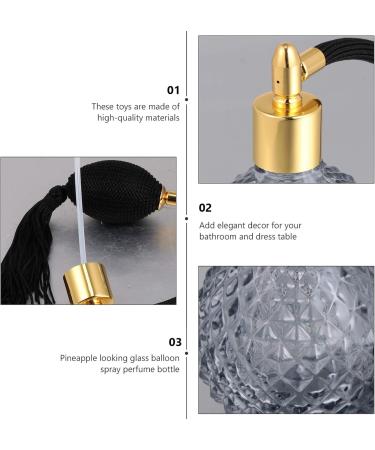 01
These toys are made of high-quality materials

02
Add elegant decor for your bathroom and dress table

03
Pineapple looking glass balloon spray perfume bottle