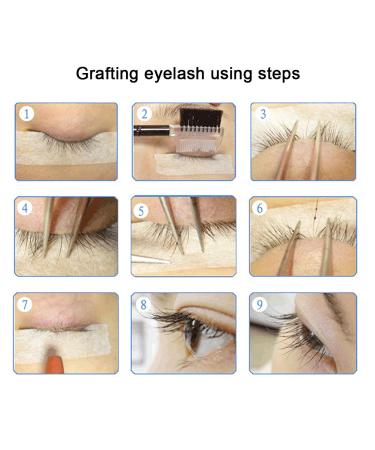 Grafting eyelash using steps

1

2

3

4

5

6

7

8

9