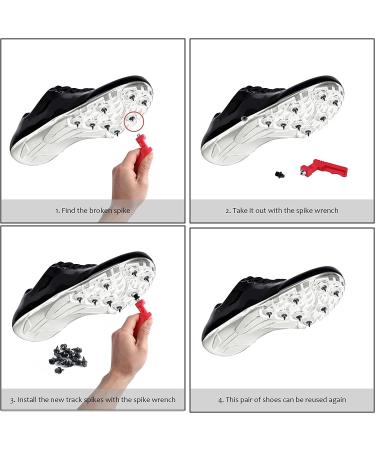 1. Find the broken spike

2. Take it out with the spike wrench

3. Install the new track spikes with the spike wrench

4. This pair of shoes can be reused again