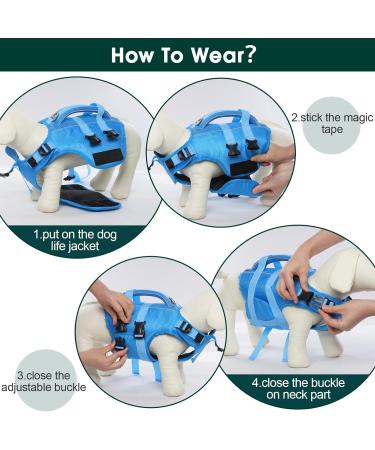 How To Wear?

1.put on the dog life jacket

2.stick the magic tape

3.close the adjustable buckle

4.close the buckle on neck part