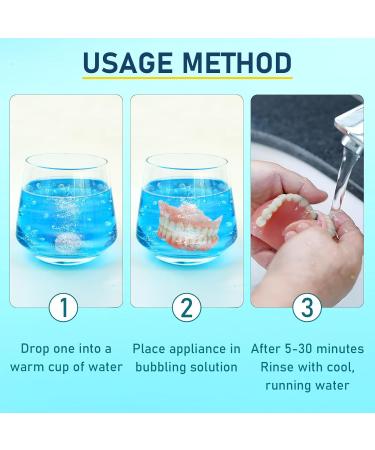 USAGE METHOD

1

Drop one into a warm cup of water

2

Place appliance in bubbling solution

3

After 5-30 minutes Rinse with cool, running water